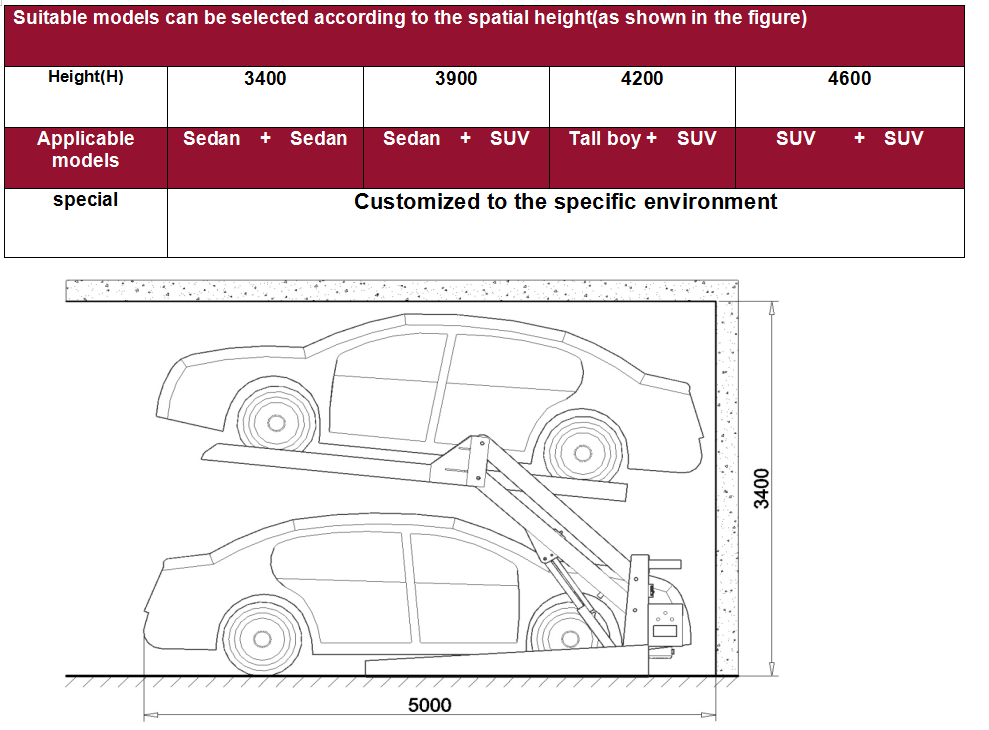 Suitable models can be selected according to the spatial height(as shown in the figure)

| Height(H) | 3400 | 3900 | 4200 | 4600 |
|---|---|---|---|---|
| Applicable models | Sedan + Sedan | Sedan + SUV | Tall boy + SUV | SUV + SUV |
| special | Customized to the specific environment | | | |

3400

5000